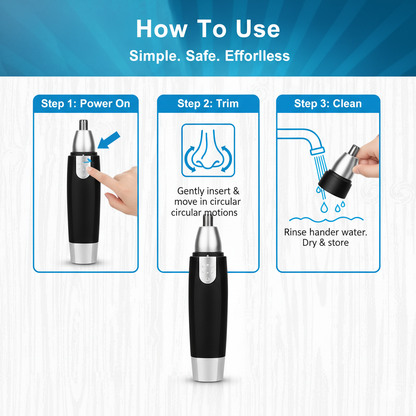 How To Use
Simple. Safe. Efforlless

Step 1: Power On

Step 2: Trim

Gently insert & move in circular circular motions

Step 3: Clean

Rinse hander water. Dry & store